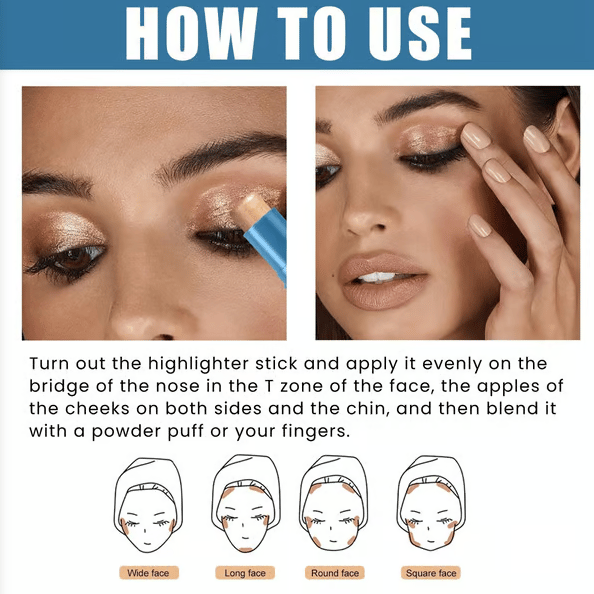 HOW TO USE

Turn out the highlighter stick and apply it evenly on the bridge of the nose in the T zone of the face, the apples of the cheeks on both sides and the chin, and then blend it with a powder puff or your fingers.

Wide face

Long face

Round face

Square face