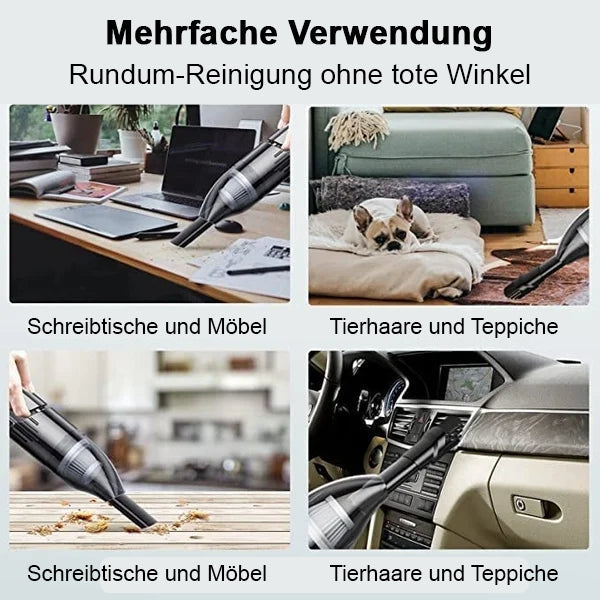 Mehrfache Verwendung
Rundum-Reinigung ohne tote Winkel

Schreibtische und Möbel

Tierhaare und Teppiche

Schreibtische und Möbel

Tierhaare und Teppiche