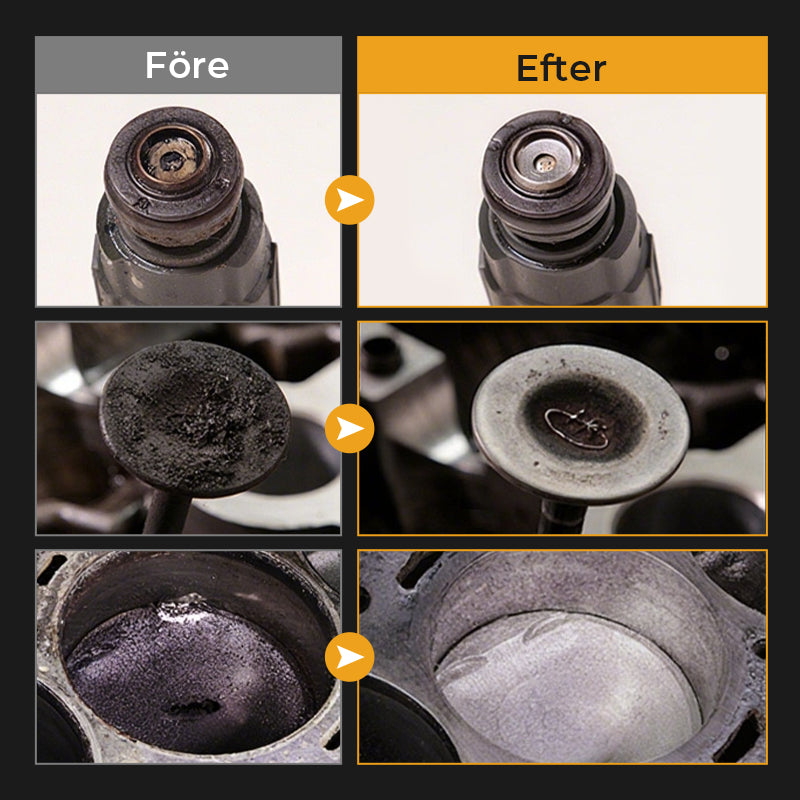 Före

Efter